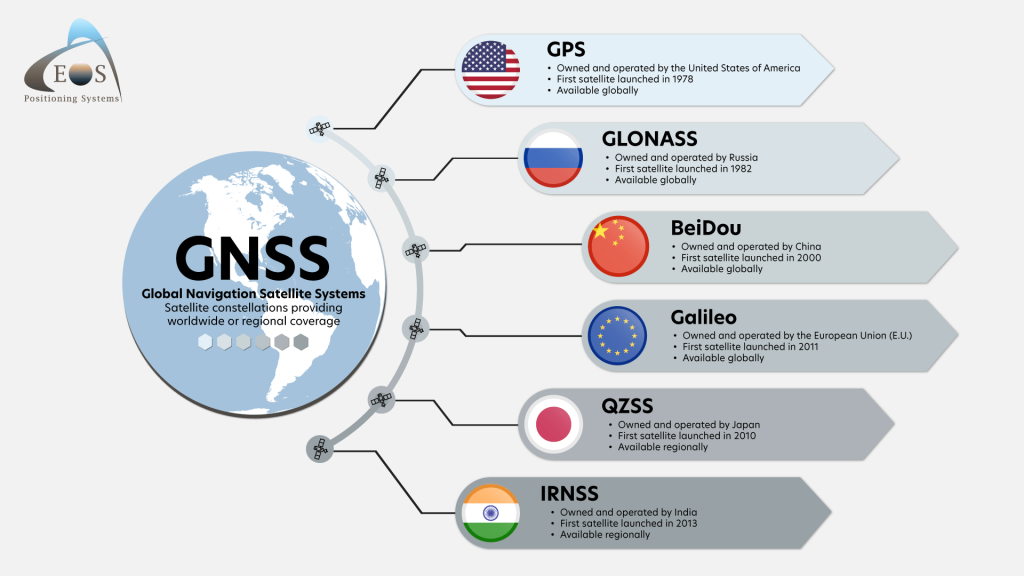 EOS
Positioning Systems

GNSS
Global Navigation Satellite Systems
Satellite constellations providing worldwide or regional coverage

GPS
• Owned and operated by the United States of America
• First satellite launched in 1978
• Available globally

GLONASS
• Owned and operated by Russia
• First satellite launched in 1982
• Available globally

BeiDou
• Owned and operated by China
• First satellite launched in 2000
• Available globally

Galileo
• Owned and operated by the European Union (E.U.)
• First satellite launched in 2011
• Available globally

QZSS
• Owned and operated by Japan
• First satellite launched in 2010
• Available regionally

IRNSS
• Owned and operated by India
• First satellite launched in 2013
• Available regionally